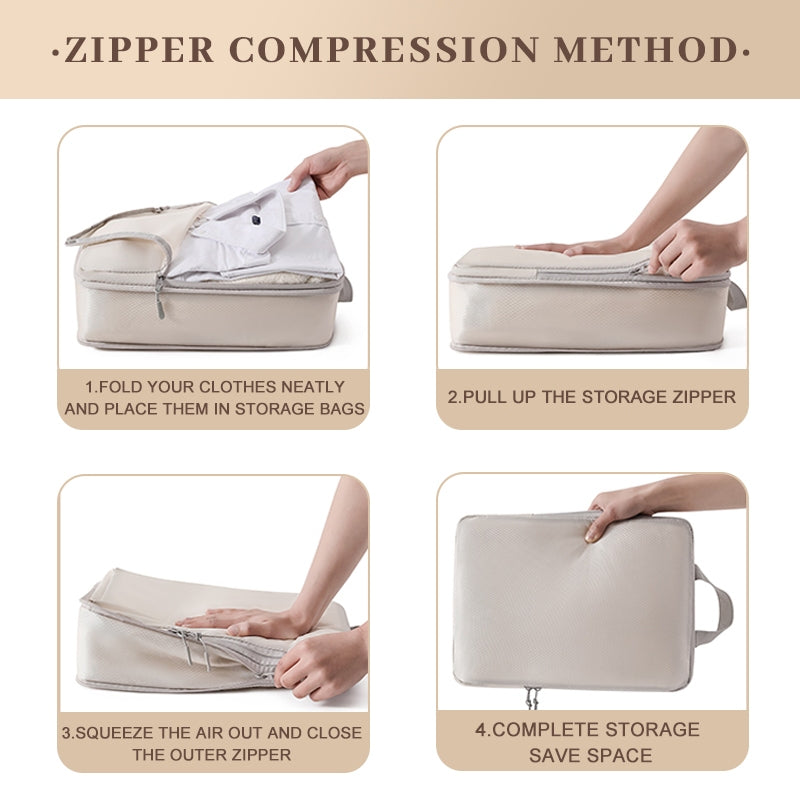 ·ZIPPER COMPRESSION METHOD·

1.FOLD YOUR CLOTHES NEATLY AND PLACE THEM IN STORAGE BAGS

2.PULL UP THE STORAGE ZIPPER

3.SQUEEZE THE AIR OUT AND CLOSE THE OUTER ZIPPER

4.COMPLETE STORAGE SAVE SPACE