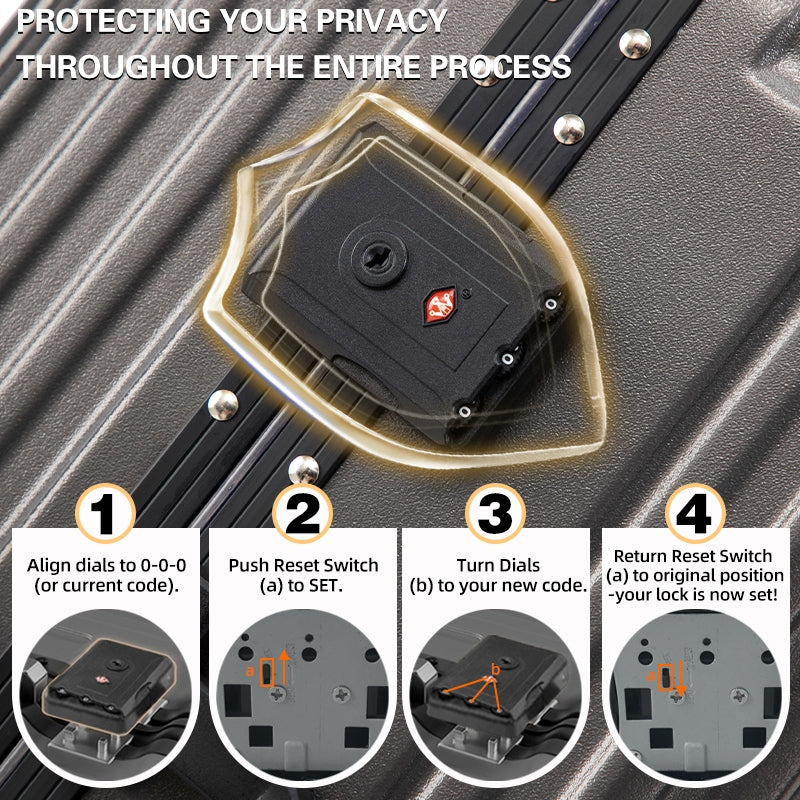 PROTECTING YOUR PRIVACY
THROUGHOUT THE ENTIRE PROCESS

1
Align dials to 0-0-0
(or current code).

2
Push Reset Switch
(a) to SET.
a

3
Turn Dials
(b) to your new code.
b

4
Return Reset Switch
(a) to original position
-your lock is now set!
a